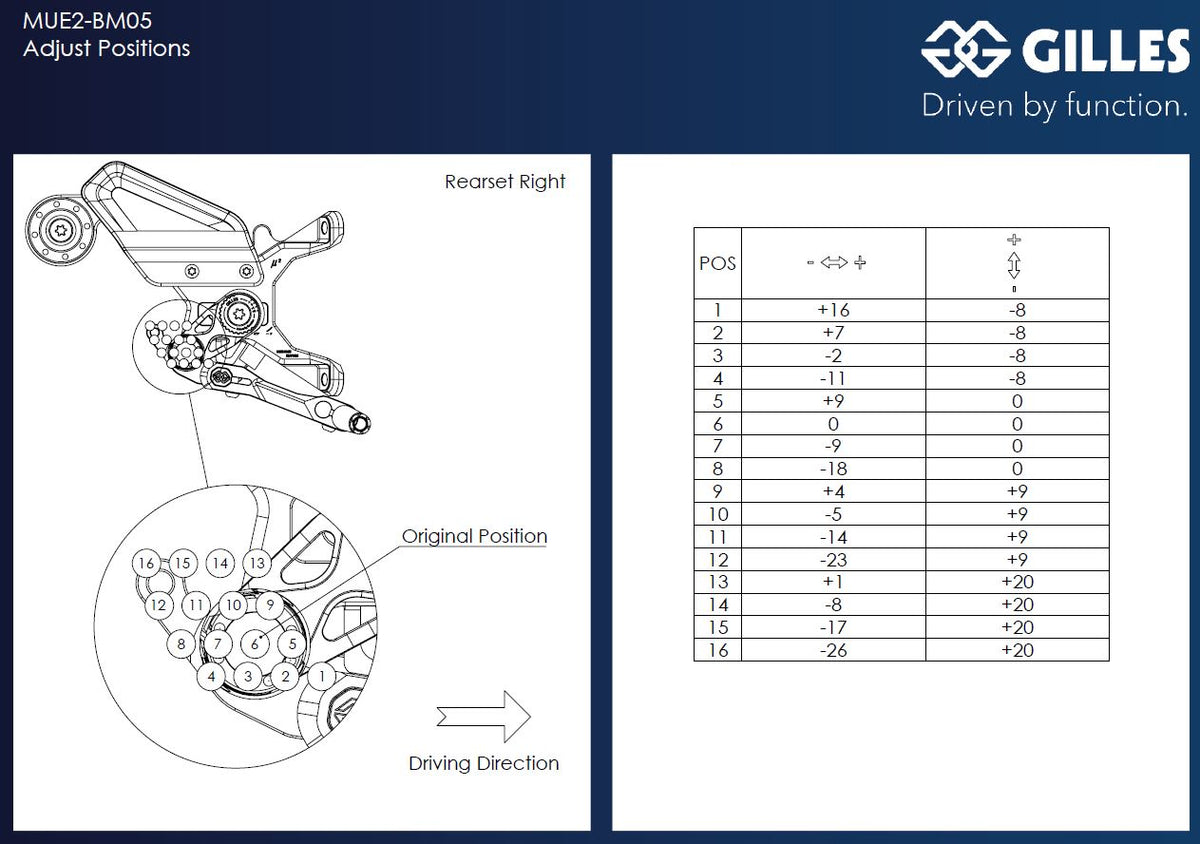 MUE2-BM05
Adjust Positions

GILLES
Driven by function.

Rearset Right

Original Position

16 15 14 13
12 11 10 9
8 7 6 5
4 3 2 1

Driving Direction

| POS | - ⇔ + | + ⇕ - |
|---|---|---|
| 1 | +16 | -8 |
| 2 | +7 | -8 |
| 3 | -2 | -8 |
| 4 | -11 | -8 |
| 5 | +9 | 0 |
| 6 | 0 | 0 |
| 7 | -9 | 0 |
| 8 | -18 | 0 |
| 9 | +4 | +9 |
| 10 | -5 | +9 |
| 11 | -14 | +9 |
| 12 | -23 | +9 |
| 13 | +1 | +20 |
| 14 | -8 | +20 |
| 15 | -17 | +20 |
| 16 | -26 | +20 |